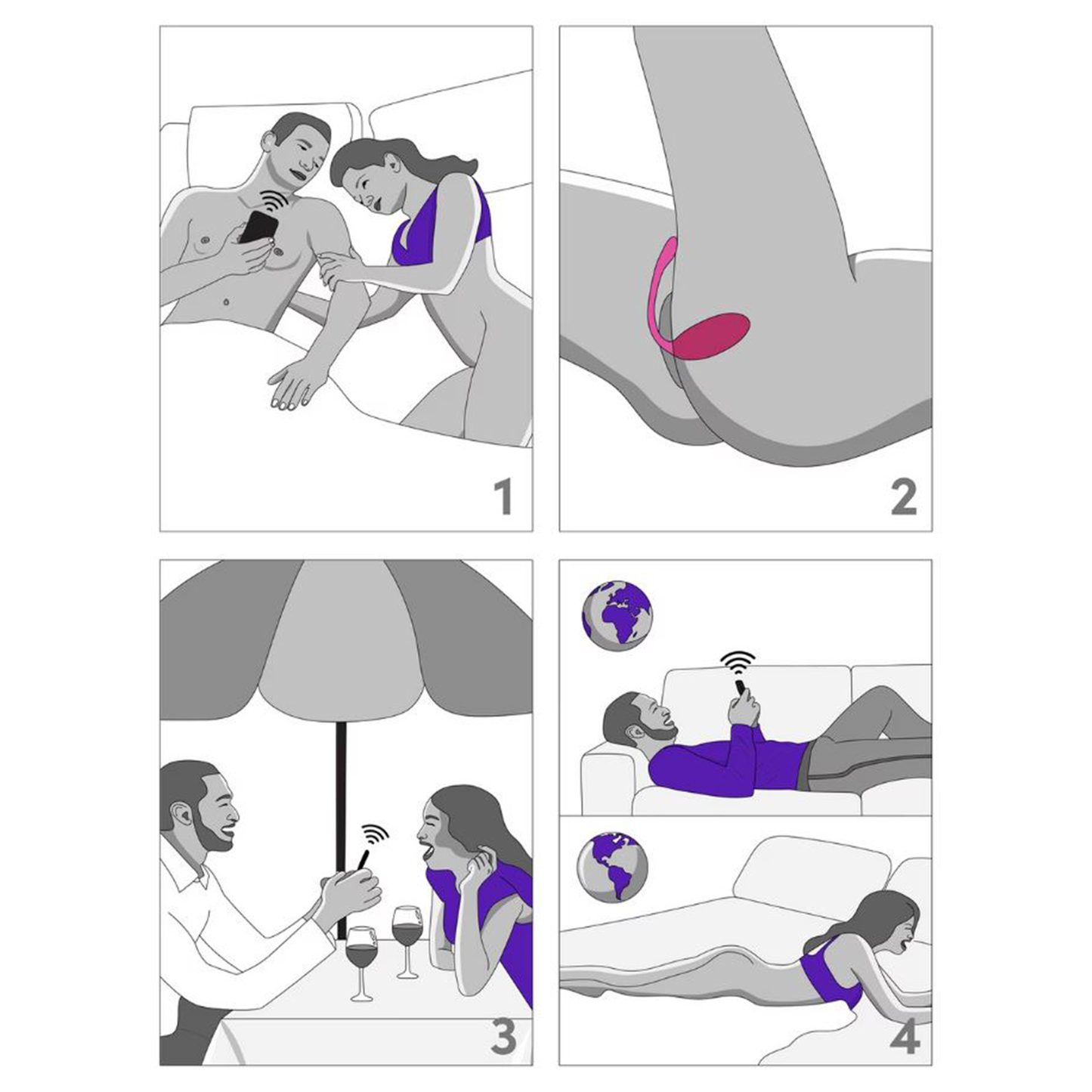 1

2

3

4